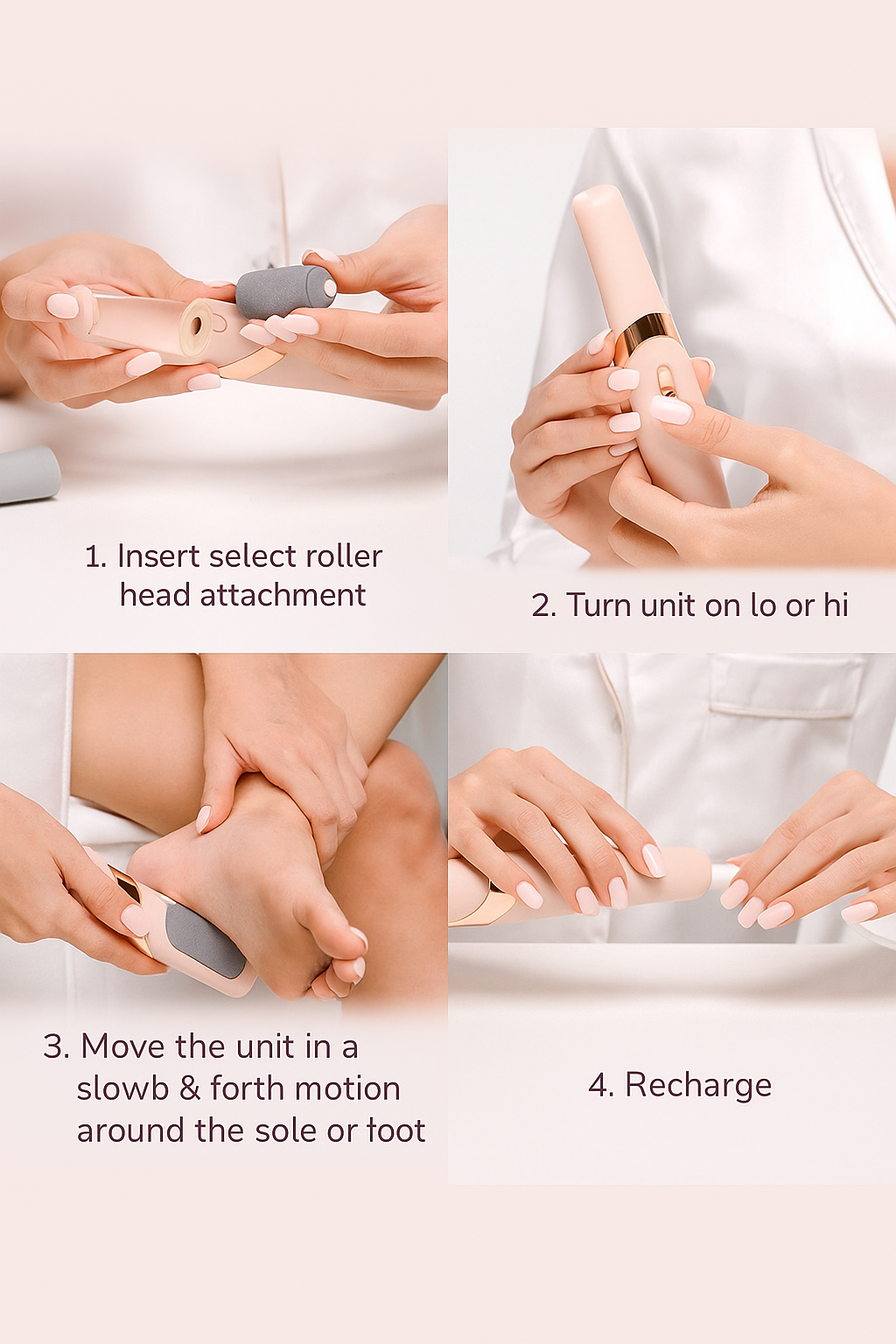 1. Insert select roller head attachment

2. Turn unit on lo or hi

3. Move the unit in a slowb & forth motion around the sole or toot

4. Recharge