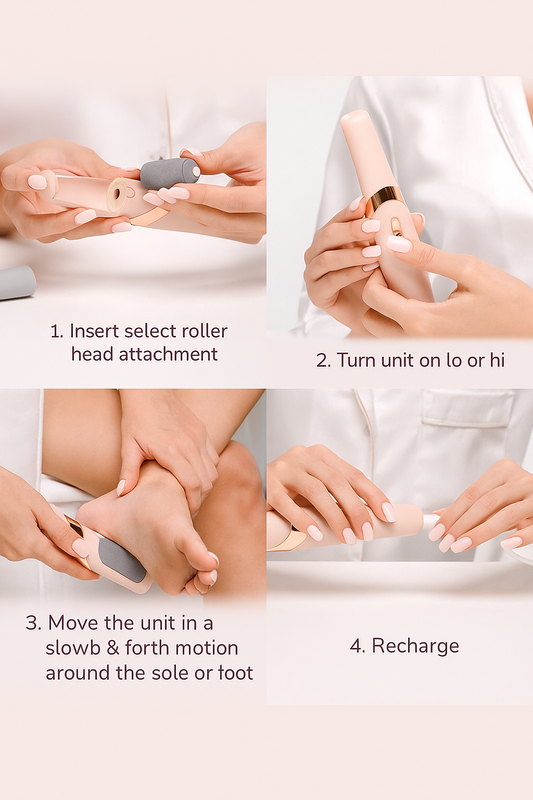 1. Insert select roller head attachment

2. Turn unit on lo or hi

3. Move the unit in a slowb & forth motion around the sole or toot

4. Recharge